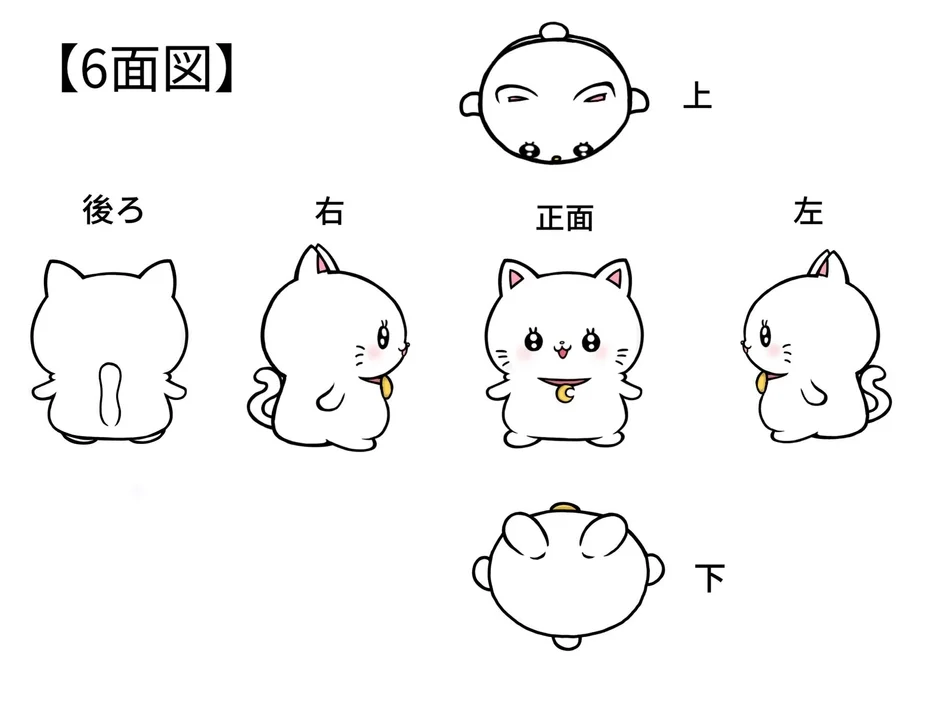 【6面図】

上

後ろ

右

正面

左

下