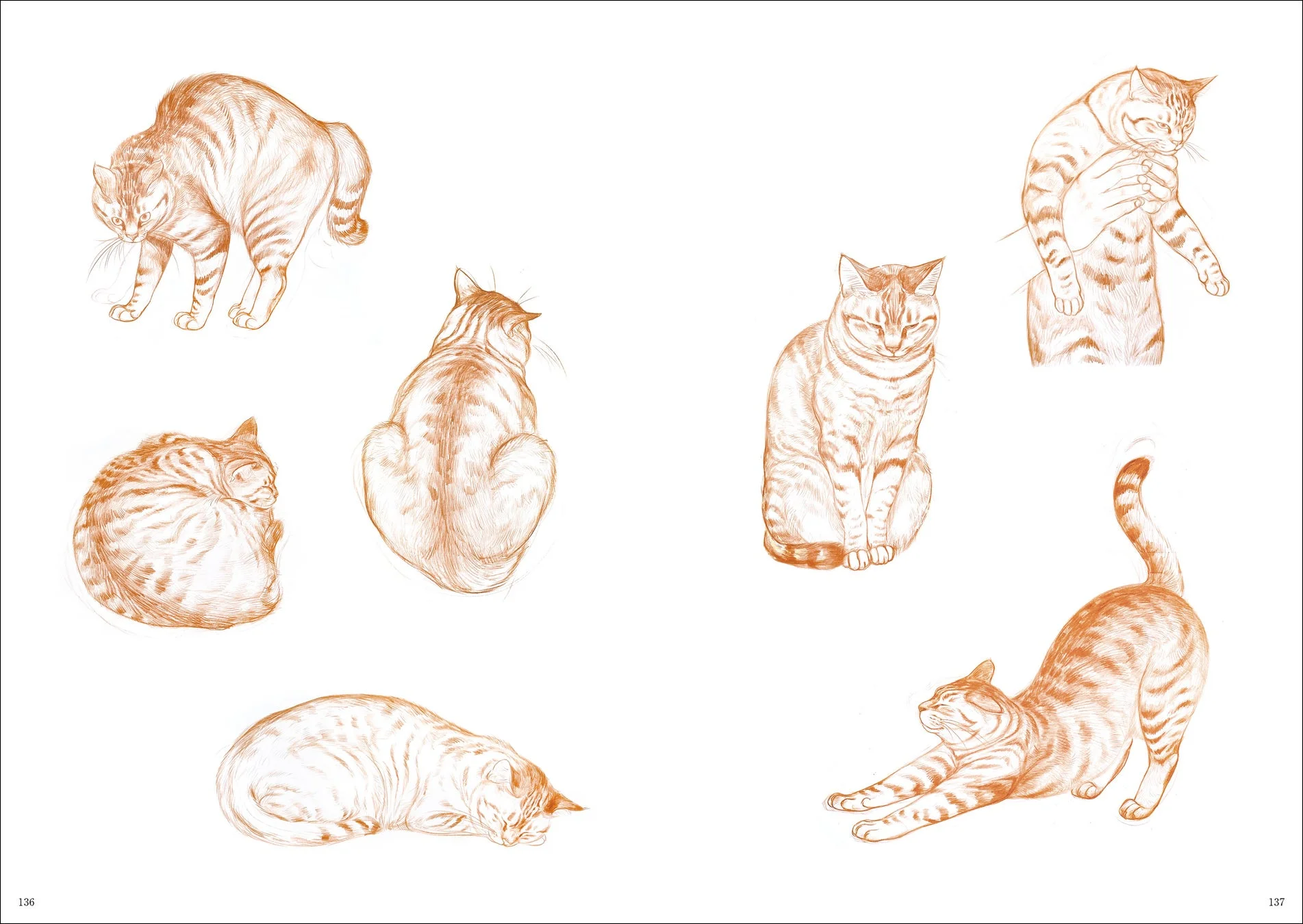 136

137